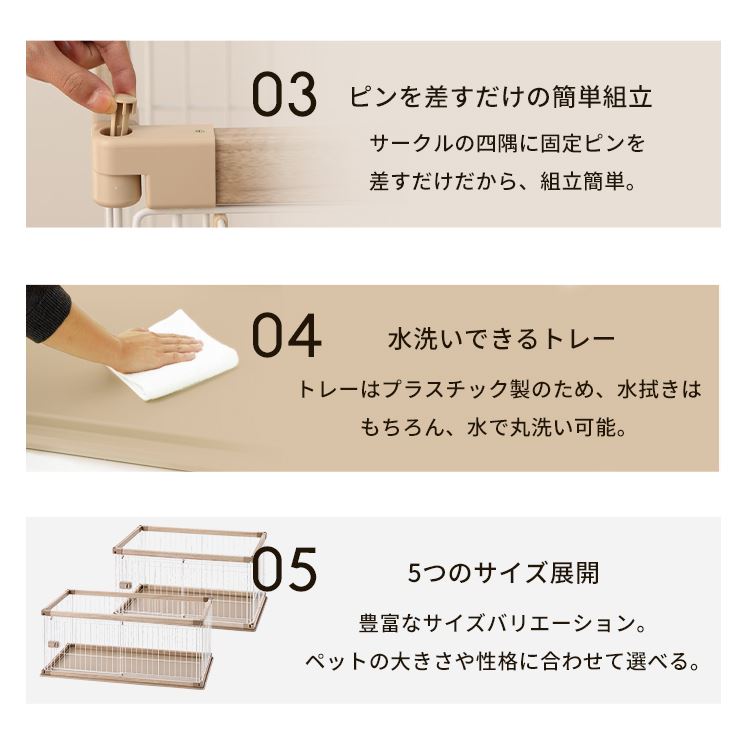 03 ピンを差すだけの簡単組立

サークルの四隅に固定ピンを差すだけだから、組立簡単。

04 水洗いできるトレー

トレーはプラスチック製のため、水拭きはもちろん、水で丸洗い可能。

05 5つのサイズ展開

豊富なサイズバリエーション。ペットの大きさや性格に合わせて選べる。