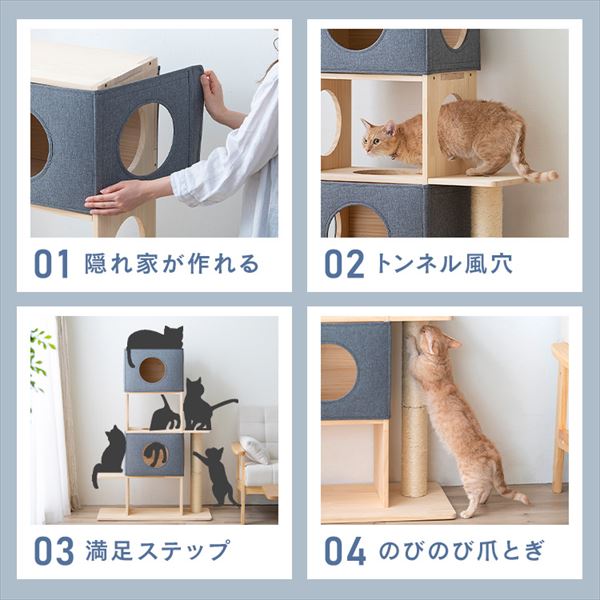 01 隠れ家が作れる

02 トンネル風穴

03 満足ステップ

04 のびのび爪とぎ