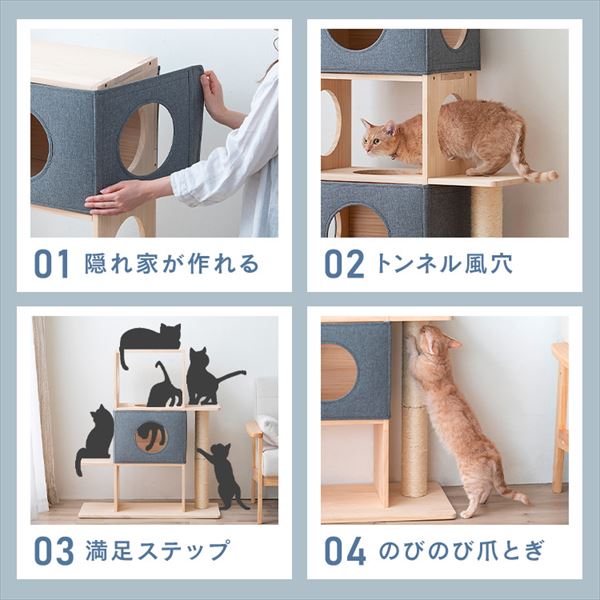 01 隠れ家が作れる

02 トンネル風穴

03 満足ステップ

04 のびのび爪とぎ