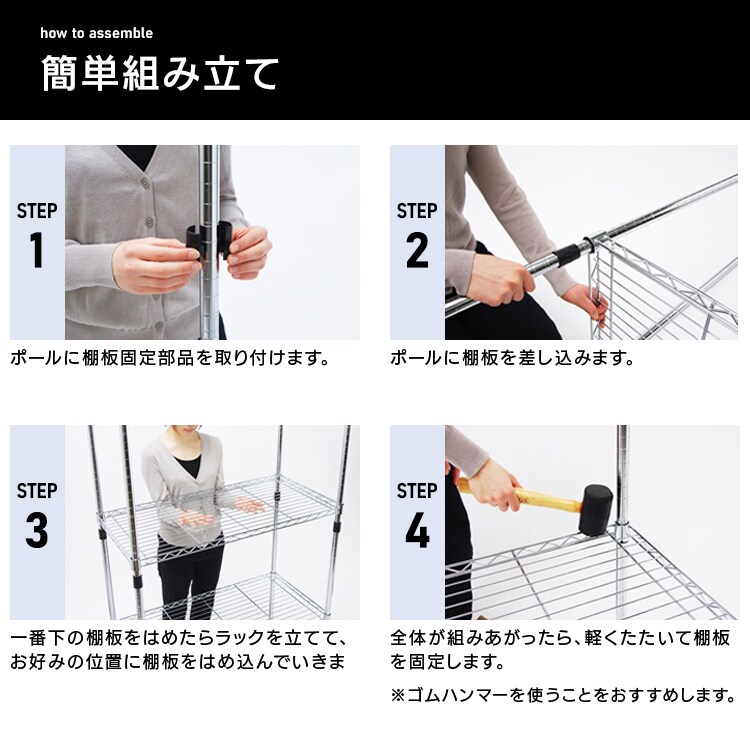 how to assemble

簡単組み立て

STEP
1

ポールに棚板固定部品を取り付けます。

STEP
2

ポールに棚板を差し込みます。

STEP
3

一番下の棚板をはめたらラックを立てて、お好みの位置に棚板をはめ込んでいきま

STEP
4

全体が組みあがったら、軽くたたいて棚板を固定します。

※ゴムハンマーを使うことをおすすめします。