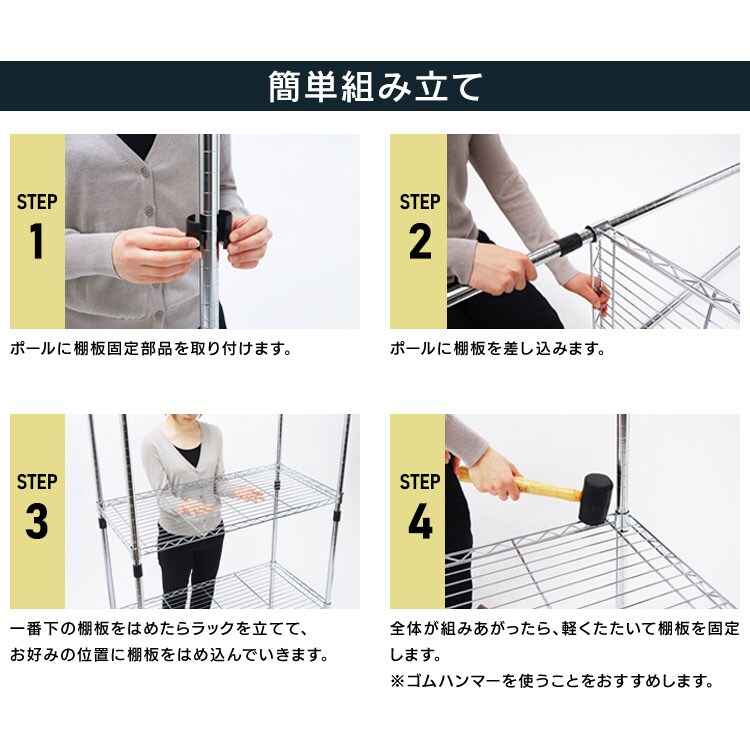 簡単組み立て

STEP
1

ポールに棚板固定部品を取り付けます。

STEP
2

ポールに棚板を差し込みます。

STEP
3

一番下の棚板をはめたらラックを立てて、お好みの位置に棚板をはめ込んでいきます。

STEP
4

全体が組みあがったら、軽くたたいて棚板を固定します。
※ゴムハンマーを使うことをおすすめします。