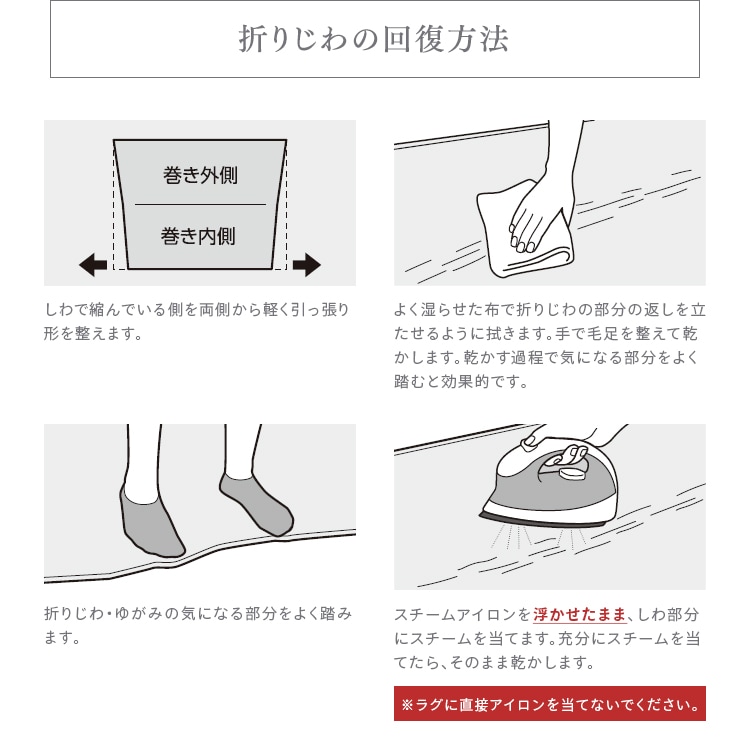 折りじわの回復方法

巻き外側

巻き内側

しわで縮んでいる側を両側から軽く引っ張り形を整えます。

よく湿らせた布で折りじわの部分の返しを立たせるように拭きます。手で毛足を整えて乾かします。乾かす過程で気になる部分をよく踏むと効果的です。

折りじわ・ゆがみの気になる部分をよく踏みます。

スチームアイロンを浮かせたまま、しわ部分にスチームを当てます。充分にスチームを当てたら、そのまま乾かします。

※ラグに直接アイロンを当てないでください。