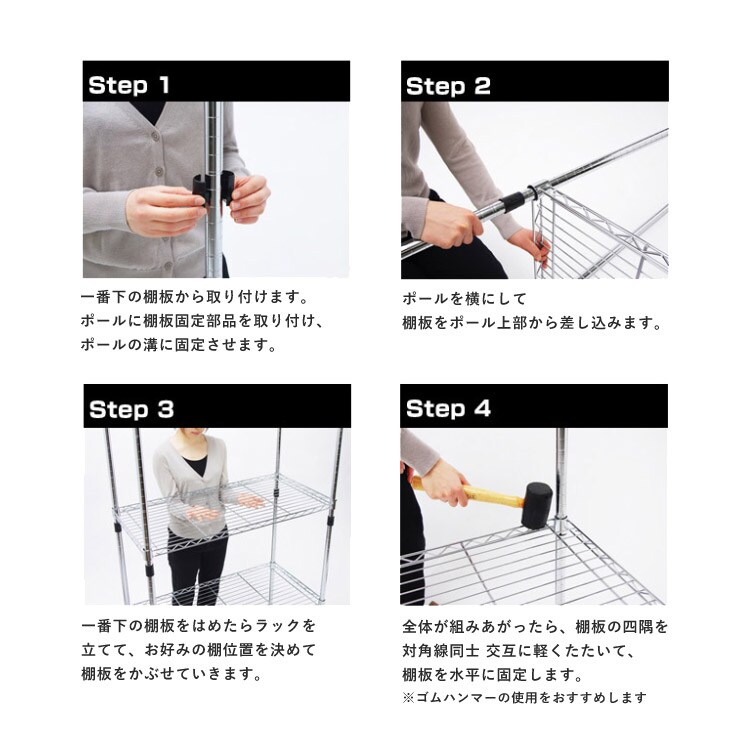 Step 1

一番下の棚板から取り付けます。
ポールに棚板固定部品を取り付け、
ポールの溝に固定させます。

Step 2

ポールを横にして
棚板をポール上部から差し込みます。

Step 3

一番下の棚板をはめたらラックを
立てて、お好みの棚位置を決めて
棚板をかぶせていきます。

Step 4

全体が組みあがったら、棚板の四隅を
対角線同士 交互に軽くたたいて、
棚板を水平に固定します。
※ゴムハンマーの使用をおすすめします