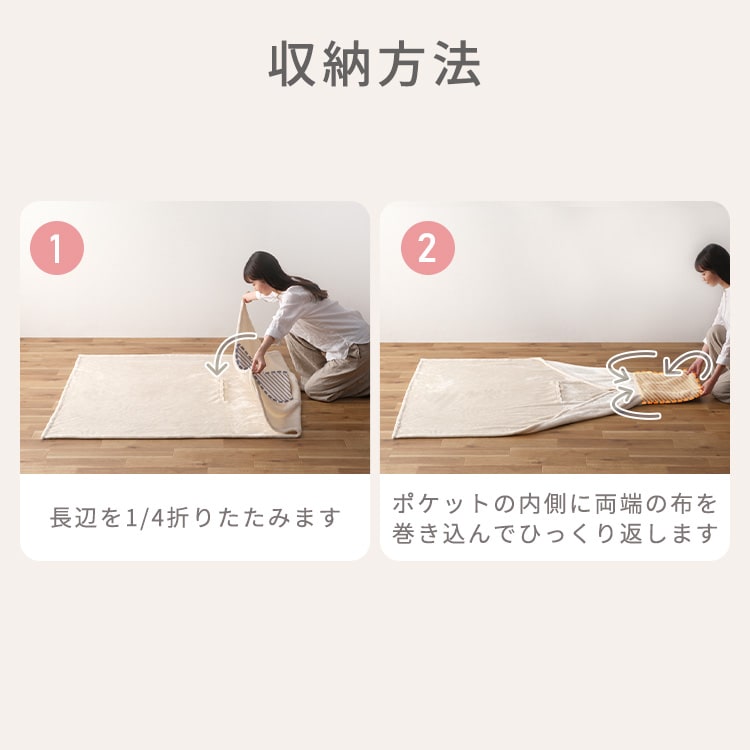 収納方法

1

長辺を1/4折りたたみます

2

ポケットの内側に両端の布を巻き込んでひっくり返します