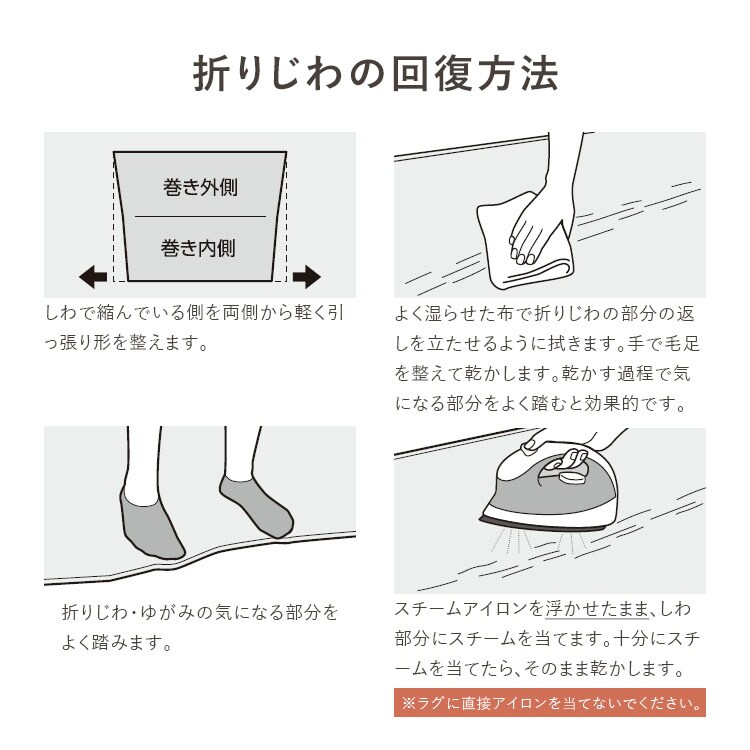 折りじわの回復方法

巻き外側

巻き内側

しわで縮んでいる側を両側から軽く引っ張り形を整えます。

よく湿らせた布で折りじわの部分の返しを立たせるように拭きます。手で毛足を整えて乾かします。乾かす過程で気になる部分をよく踏むと効果的です。

折りじわ・ゆがみの気になる部分をよく踏みます。

スチームアイロンを浮かせたまま、しわ部分にスチームを当てます。十分にスチームを当てたら、そのまま乾かします。

※ラグに直接アイロンを当てないでください。