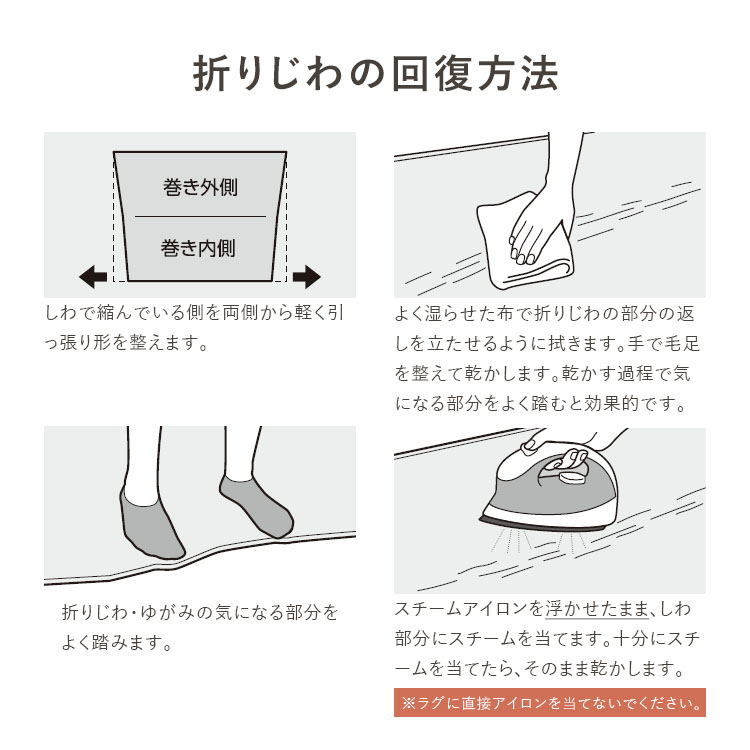 折りじわの回復方法

巻き外側

巻き内側

しわで縮んでいる側を両側から軽く引っ張り形を整えます。

よく湿らせた布で折りじわの部分の返しを立たせるように拭きます。手で毛足を整えて乾かします。乾かす過程で気になる部分をよく踏むと効果的です。

折りじわ・ゆがみの気になる部分をよく踏みます。

スチームアイロンを浮かせたまま、しわ部分にスチームを当てます。十分にスチームを当てたら、そのまま乾かします。

※ラグに直接アイロンを当てないでください。