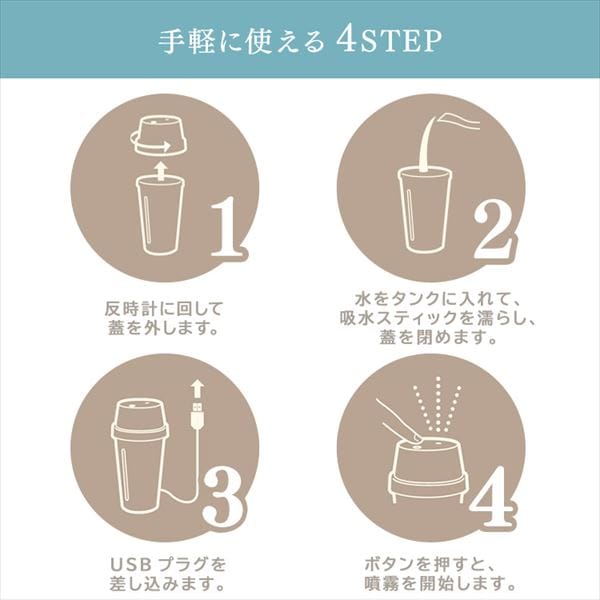 手軽に使える 4STEP

1

反時計に回して
蓋を外します。

2

水をタンクに入れて、
吸水スティックを濡らし、
蓋を閉めます。

3

USB プラグを
差し込みます。

4

ボタンを押すと、
噴霧を開始します。