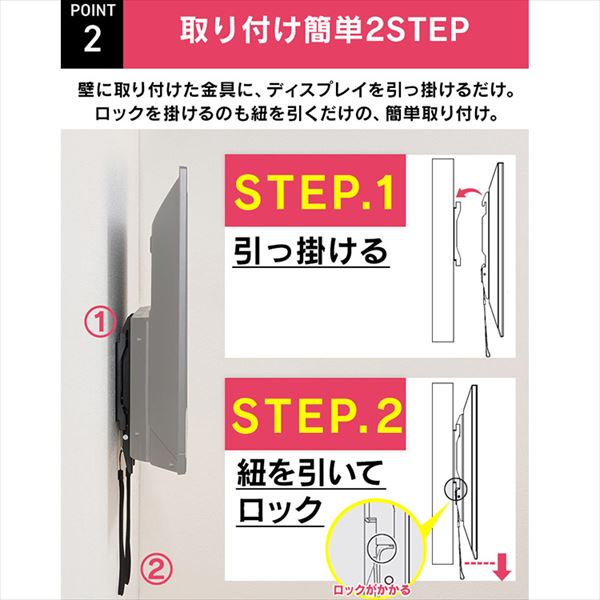 POINT 2

取り付け簡単2STEP

壁に取り付けた金具に、ディスプレイを引っ掛けるだけ。
ロックを掛けるのも紐を引くだけの、簡単取り付け。

①

②

STEP.1
引っ掛ける

STEP.2
紐を引いてロック

ロックがかかる