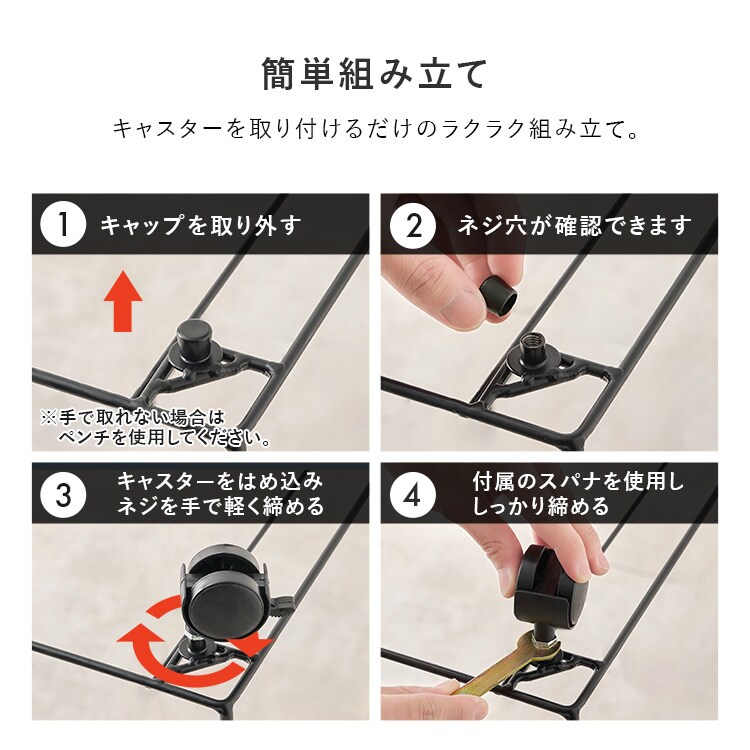 簡単組み立て

キャスターを取り付けるだけのラクラク組み立て。

1 キャップを取り外す

※手で取れない場合はペンチを使用してください。

2 ネジ穴が確認できます

3 キャスターをはめ込みネジを手で軽く締める

4 付属のスパナを使用ししっかり締める