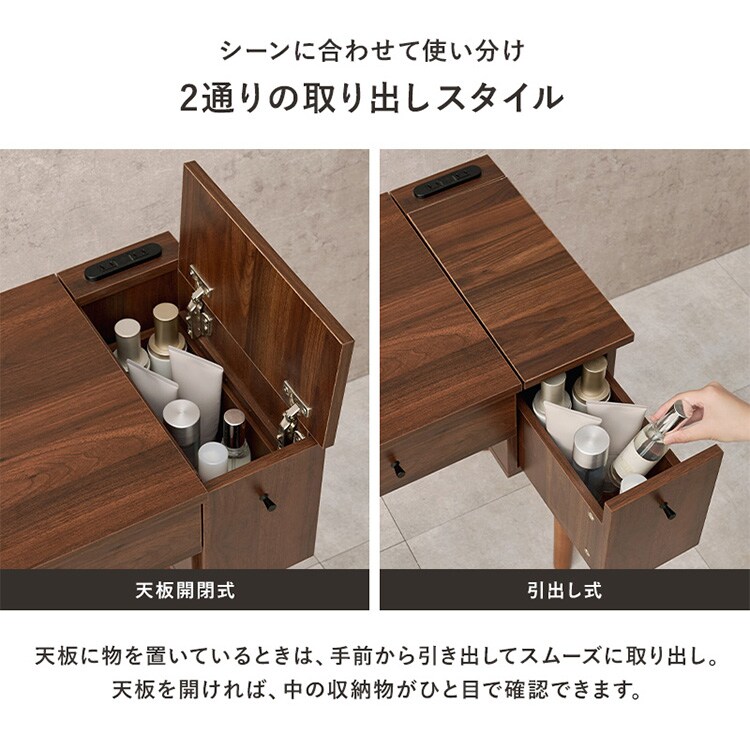 シーンに合わせて使い分け
2通りの取り出しスタイル

天板開閉式

引出し式

天板に物を置いているときは、手前から引き出してスムーズに取り出し。
天板を開ければ、中の収納物がひと目で確認できます。