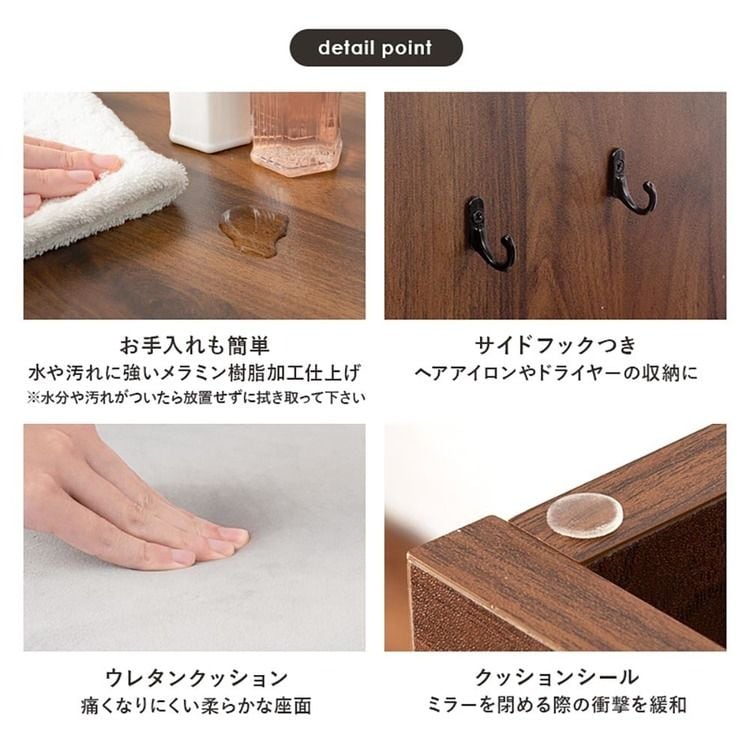 detail point

お手入れも簡単
水や汚れに強いメラミン樹脂加工仕上げ
※水分や汚れがついたら放置せずに拭き取って下さい

サイドフックつき
ヘアアイロンやドライヤーの収納に

ウレタンクッション
痛くなりにくい柔らかな座面

クッションシール
ミラーを閉める際の衝撃を緩和