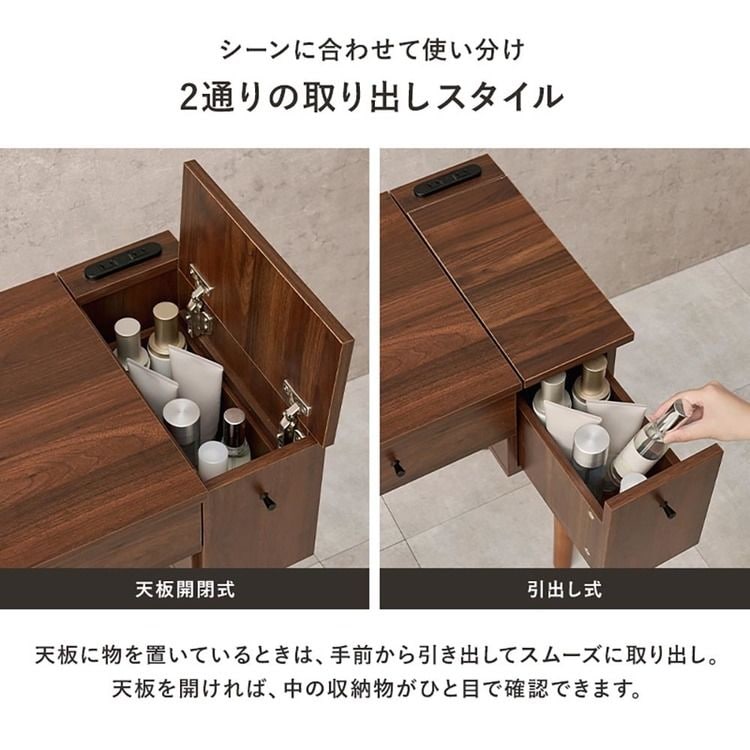 シーンに合わせて使い分け
2通りの取り出しスタイル

天板開閉式

引出し式

天板に物を置いているときは、手前から引き出してスムーズに取り出し。
天板を開ければ、中の収納物がひと目で確認できます。