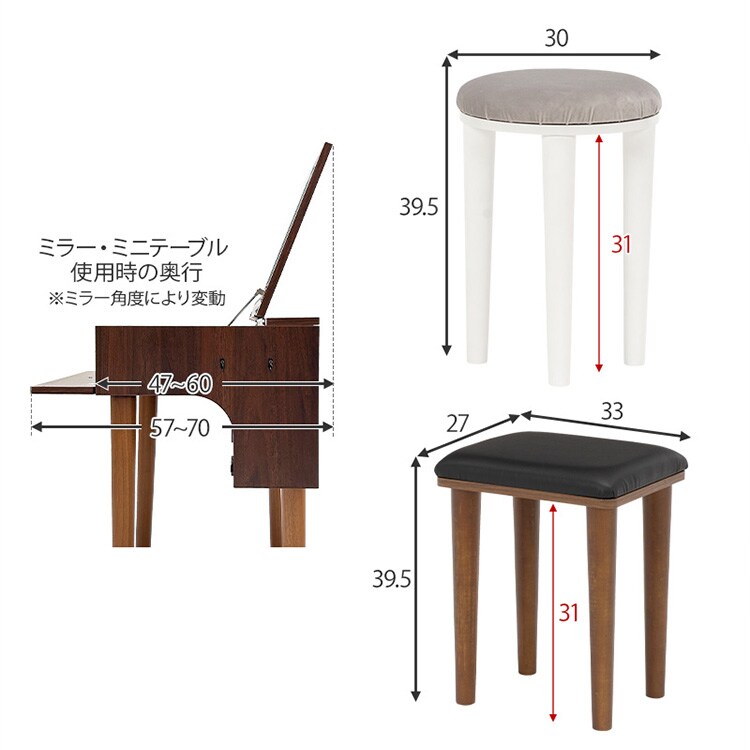 ミラー・ミニテーブル
使用時の奥行
※ミラー角度により変動

47~60

57~70

30

39.5

31

27

33

39.5

31