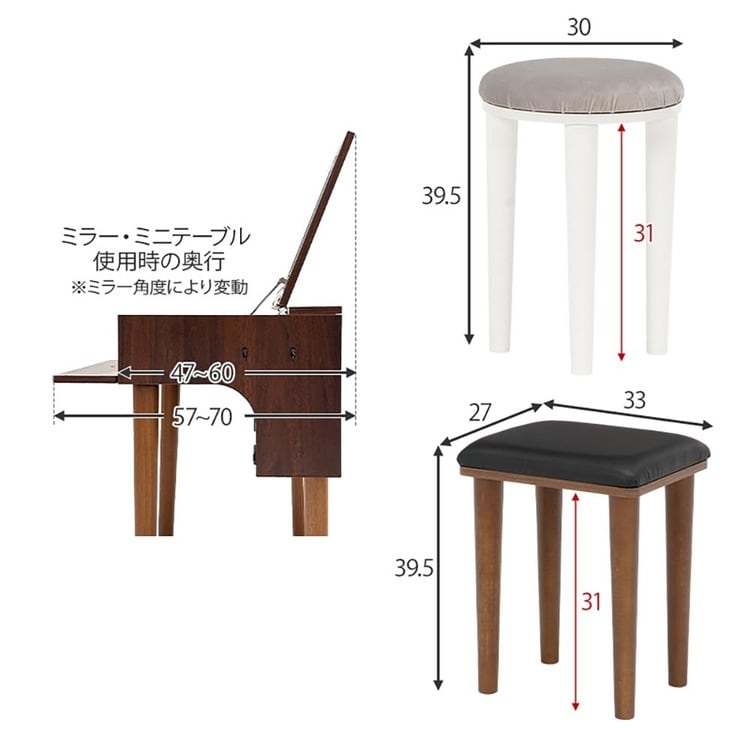 ミラー・ミニテーブル
使用時の奥行
※ミラー角度により変動

47~60

57~70

30

39.5

31

27

33

39.5

31