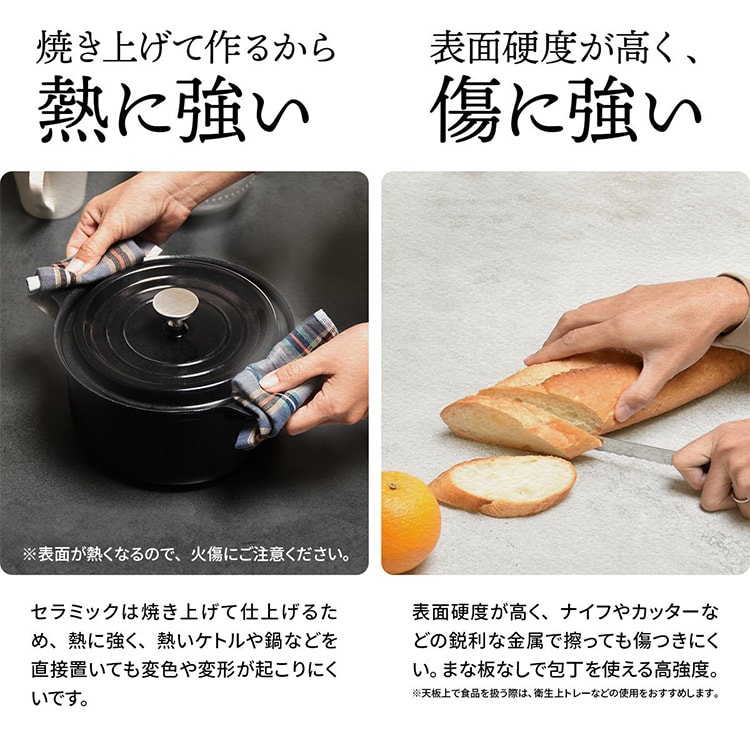 焼き上げて作るから
熱に強い

※表面が熱くなるので、火傷にご注意ください。

セラミックは焼き上げて仕上げるため、熱に強く、熱いケトルや鍋などを直接置いても変色や変形が起こりにくいです。

表面硬度が高く、
傷に強い

表面硬度が高く、ナイフやカッターなどの鋭利な金属で擦っても傷つきにくい。まな板なしで包丁を使える高強度。
※天板上で食品を扱う際は、衛生上トレーなどの使用をおすすめします。