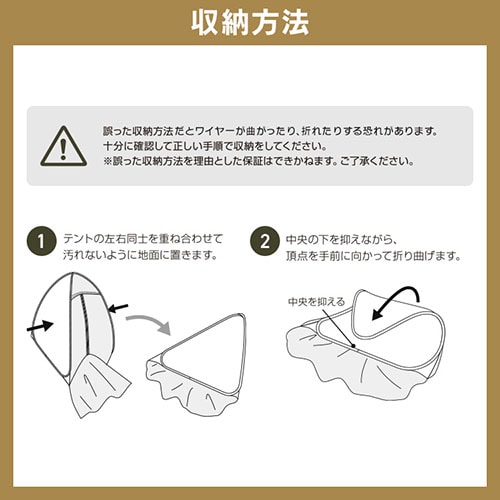 収納方法

誤った収納方法だとワイヤーが曲がったり、折れたりする恐れがあります。
十分に確認して正しい手順で収納をしてください。
※誤った収納方法を理由とした保証はできかねます。ご了承ください。

1 テントの左右同士を重ね合わせて汚れないように地面に置きます。

2 中央の下を抑えながら、頂点を手前に向かって折り曲げます。

中央を抑える