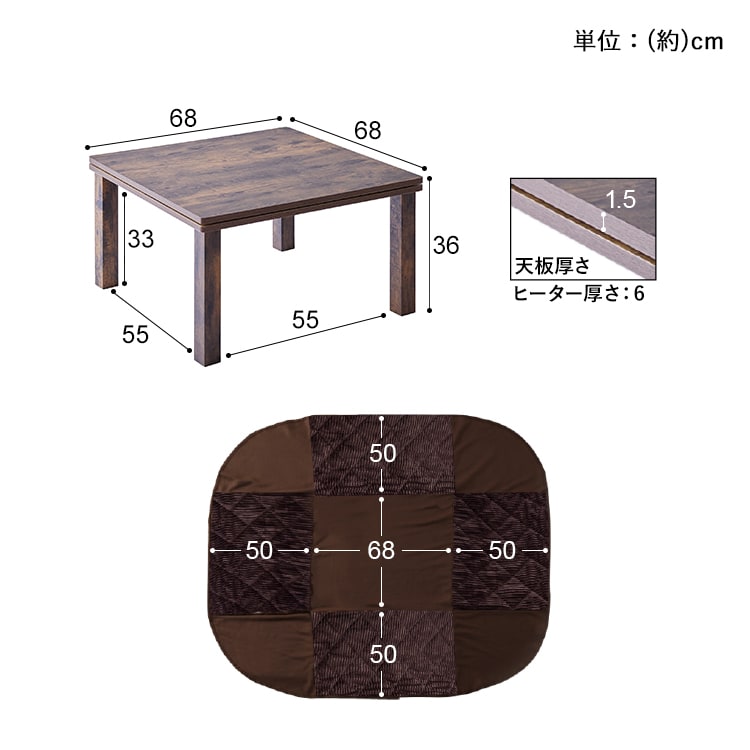 単位：(約)cm

68
68
33
36
55
55

1.5
天板厚さ
ヒーター厚さ：6

50
50
68
50
50