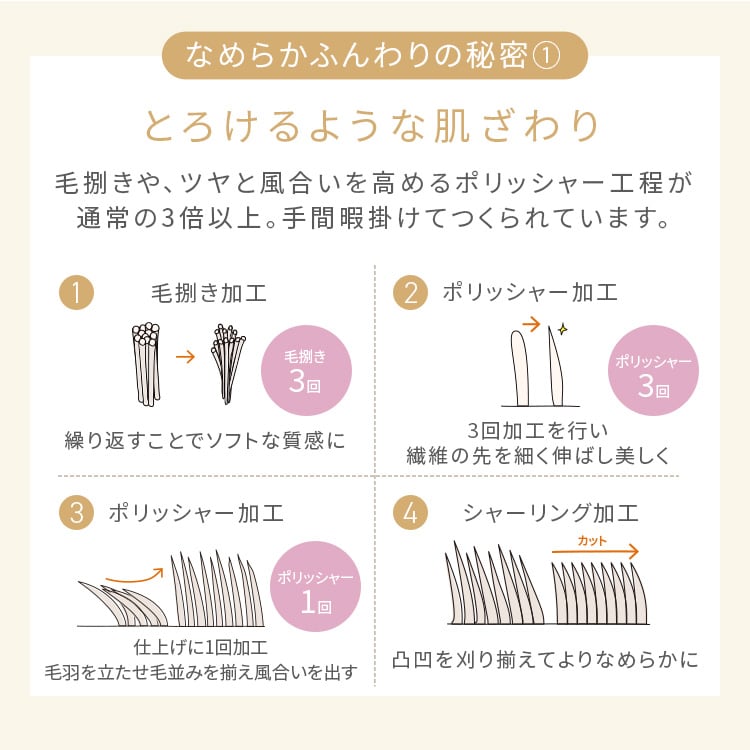 なめらかふんわりの秘密①

とろけるような肌ざわり

毛捌きや、ツヤと風合いを高めるポリッシャー工程が通常の3倍以上。手間暇掛けてつくられています。

1 毛捌き加工

毛捌き 3回

繰り返すことでソフトな質感に

2 ポリッシャー加工

ポリッシャー 3回

3回加工を行い
繊維の先を細く伸ばし美しく

3 ポリッシャー加工

ポリッシャー 1回

仕上げに1回加工
毛羽を立たせ毛並みを揃え風合いを出す

4 シャーリング加工

カット

凸凹を刈り揃えてよりなめらかに