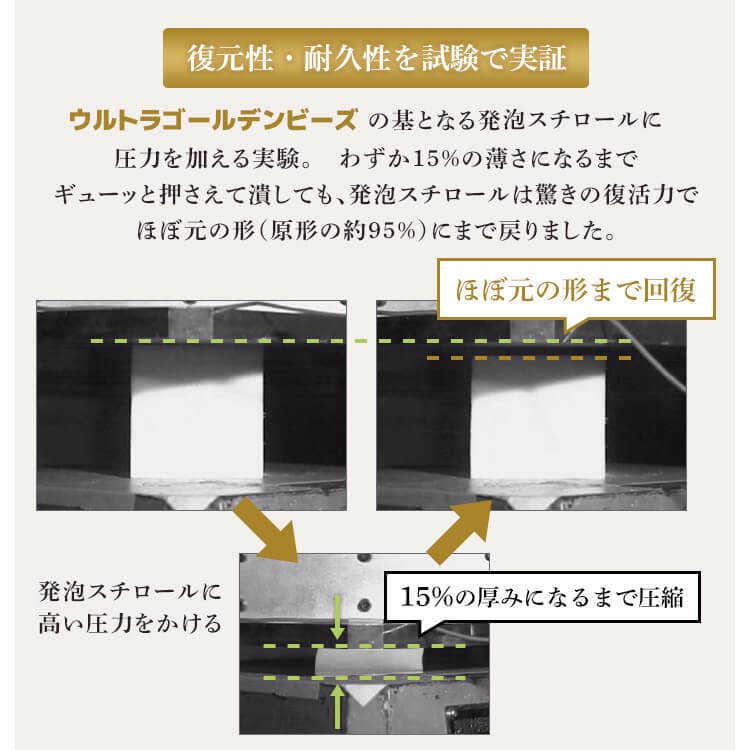 復元性・耐久性を試験で実証

ウルトラゴールデンビーズ の基となる発泡スチロールに圧力を加える実験。 わずか15%の薄さになるまでギューッと押さえて潰しても、発泡スチロールは驚きの復活力でほぼ元の形（原形の約95%）にまで戻りました。

ほぼ元の形まで回復

発泡スチロールに高い圧力をかける

15%の厚みになるまで圧縮