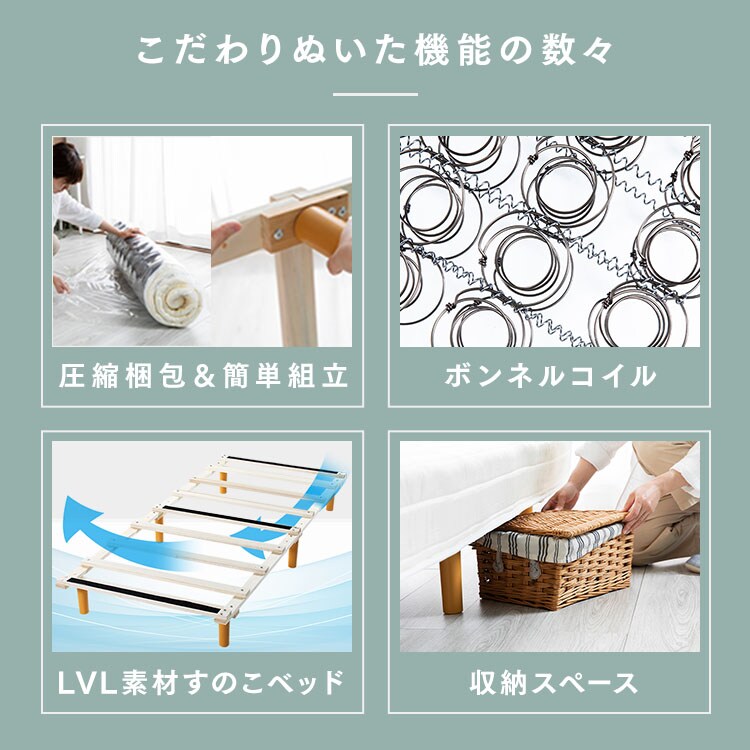 こだわりぬいた機能の数々

圧縮梱包＆簡単組立

ボンネルコイル

LVL素材すのこベッド

収納スペース