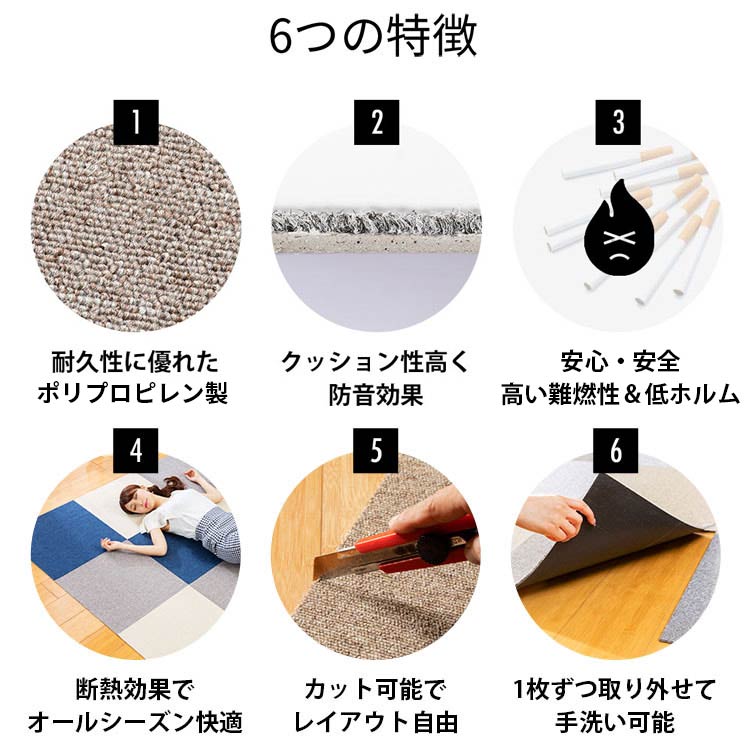 6つの特徴

1

耐久性に優れた
ポリプロピレン製

2

クッション性高く
防音効果

3

安心・安全
高い難燃性＆低ホルム

4

断熱効果で
オールシーズン快適

5

カット可能で
レイアウト自由

6

1枚ずつ取り外せて
手洗い可能