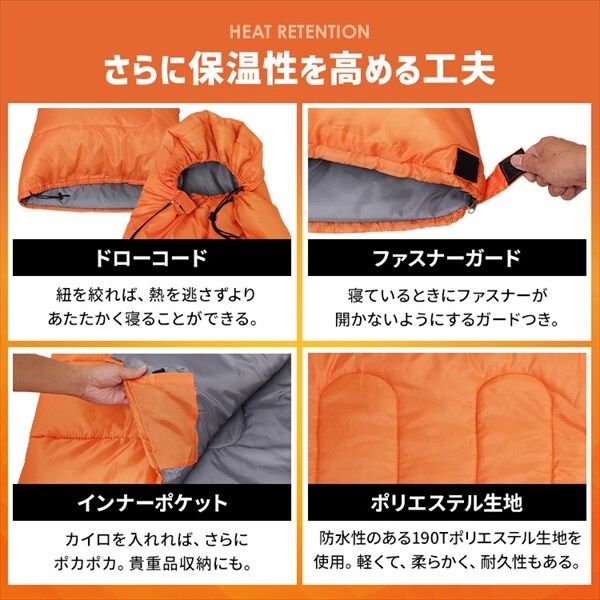 HEAT RETENTION
さらに保温性を高める工夫

ドローコード
紐を絞れば、熱を逃さずよりあたたかく寝ることができる。

ファスナーガード
寝ているときにファスナーが開かないようにするガードつき。

インナーポケット
カイロを入れれば、さらにポカポカ。貴重品収納にも。

ポリエステル生地
防水性のある190Tポリエステル生地を使用。軽くて、柔らかく、耐久性もある。