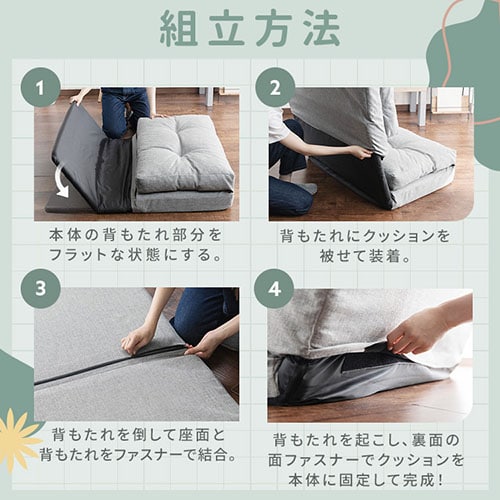 組立方法

1

本体の背もたれ部分をフラットな状態にする。

2

背もたれにクッションを被せて装着。

3

背もたれを倒して座面と背もたれをファスナーで結合。

4

背もたれを起こし、裏面の面ファスナーでクッションを本体に固定して完成!