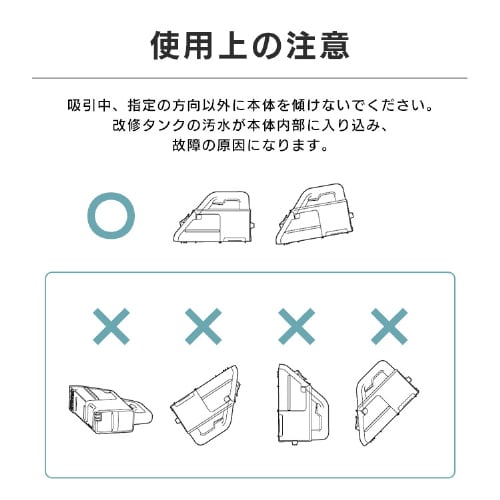 使用上の注意

吸引中、指定の方向以外に本体を傾けないでください。
改修タンクの汚水が本体内部に入り込み、
故障の原因になります。

○

× × × ×