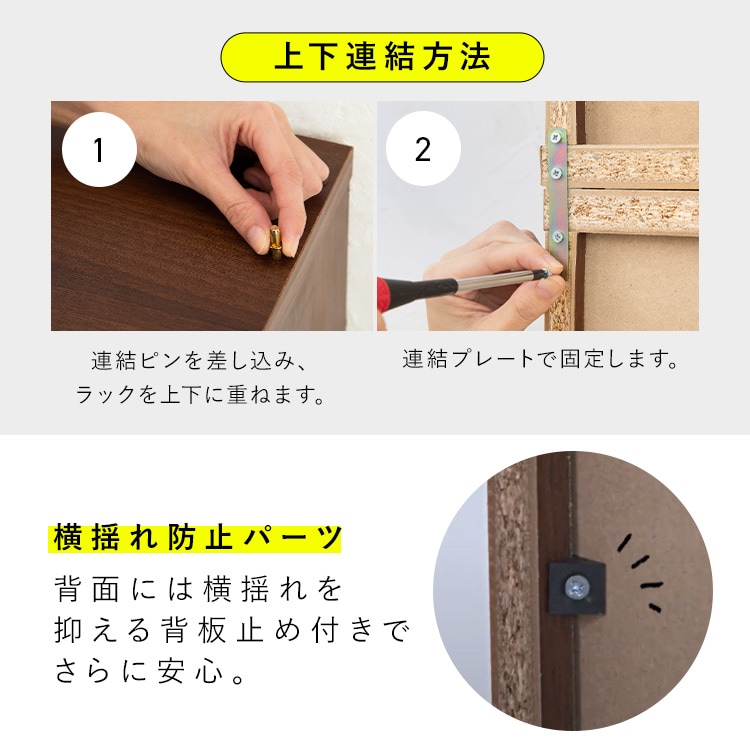 上下連結方法

1

連結ピンを差し込み、ラックを上下に重ねます。

2

連結プレートで固定します。

横揺れ防止パーツ

背面には横揺れを抑える背板止め付きでさらに安心。