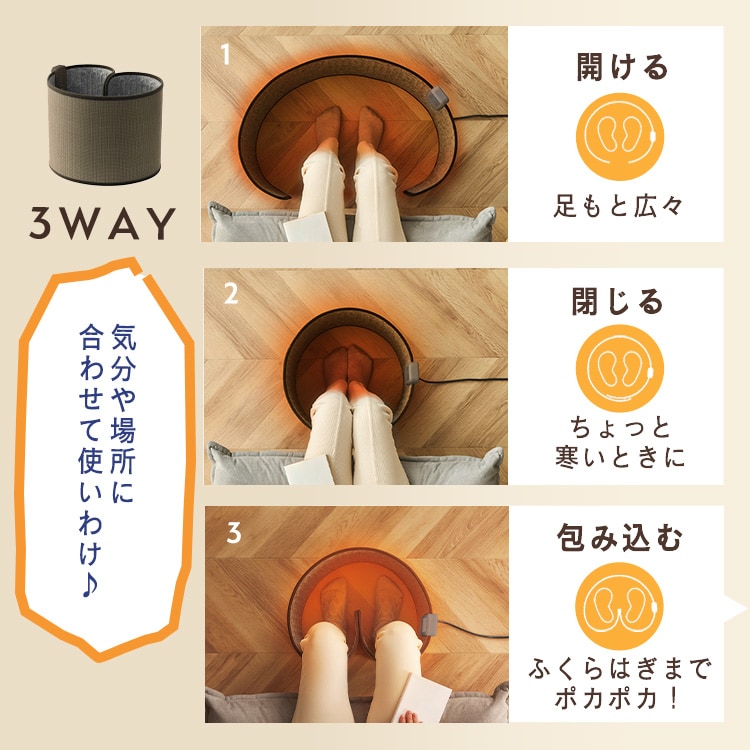 3WAY

気分や場所に合わせて使いわけ♪

1

開ける

足もと広々

2

閉じる

ちょっと寒いときに

3

包み込む

ふくらはぎまでポカポカ！