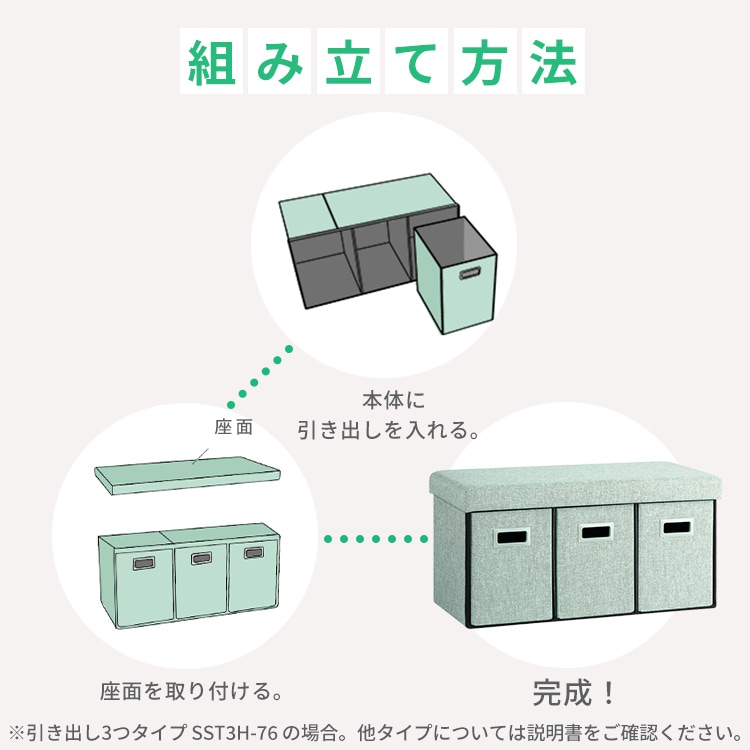 組み立て方法

本体に
引き出しを入れる。

座面

座面を取り付ける。

完成！

※引き出し3つタイプ SST3H-76 の場合。他タイプについては説明書をご確認ください。