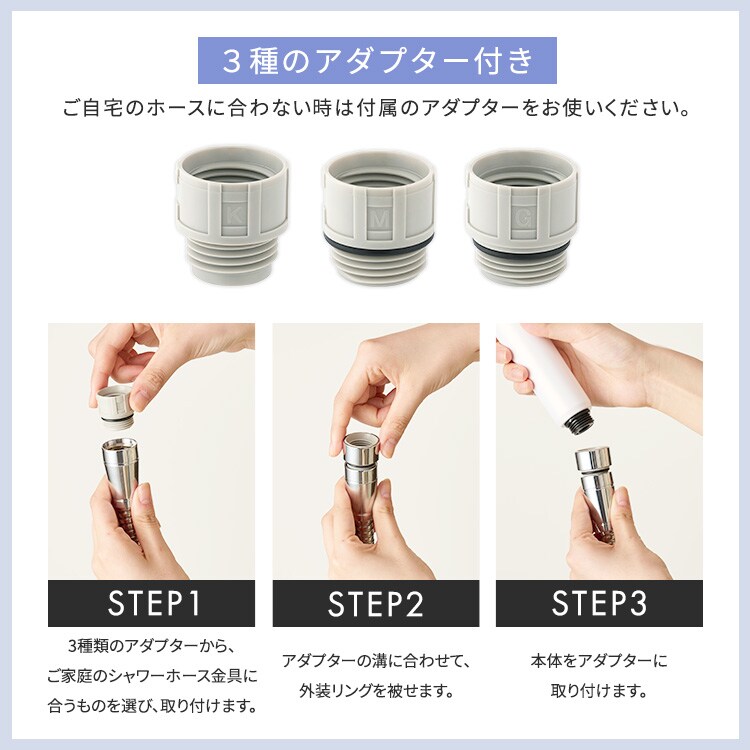 ３種のアダプター付き

ご自宅のホースに合わない時は付属のアダプターをお使いください。

K

M

G

STEP1

3種類のアダプターから、ご家庭のシャワーホース金具に合うものを選び、取り付けます。

STEP2

アダプターの溝に合わせて、外装リングを被せます。

STEP3

本体をアダプターに取り付けます。