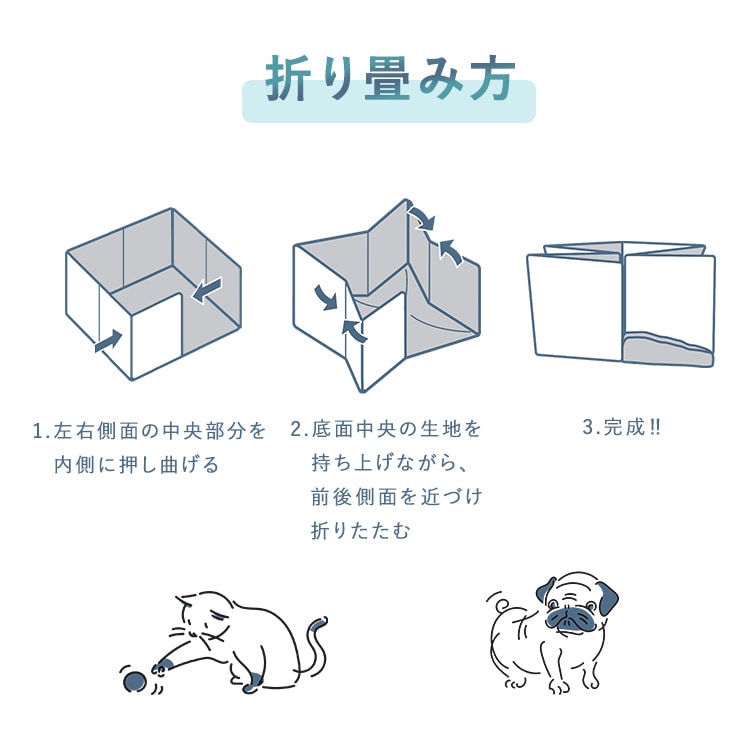 折り畳み方

1.左右側面の中央部分を内側に押し曲げる

2.底面中央の生地を持ち上げながら、前後側面を近づけ折りたたむ

3.完成!!