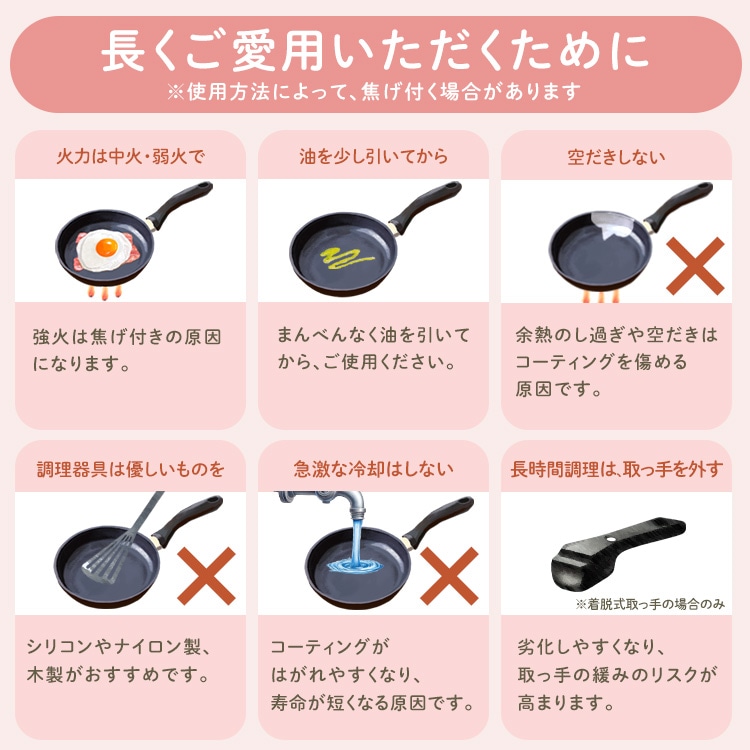 長くご愛用いただくために
※使用方法によって、焦げ付く場合があります

火力は中火・弱火で

強火は焦げ付きの原因になります。

油を少し引いてから

まんべんなく油を引いてから、ご使用ください。

空だきしない

余熱のし過ぎや空だきはコーティングを傷める原因です。

調理器具は優しいものを

シリコンやナイロン製、木製がおすすめです。

急激な冷却はしない

コーティングがはがれやすくなり、寿命が短くなる原因です。

長時間調理は、取っ手を外す

※着脱式取っ手の場合のみ

劣化しやすくなり、取っ手の緩みのリスクが高まります。