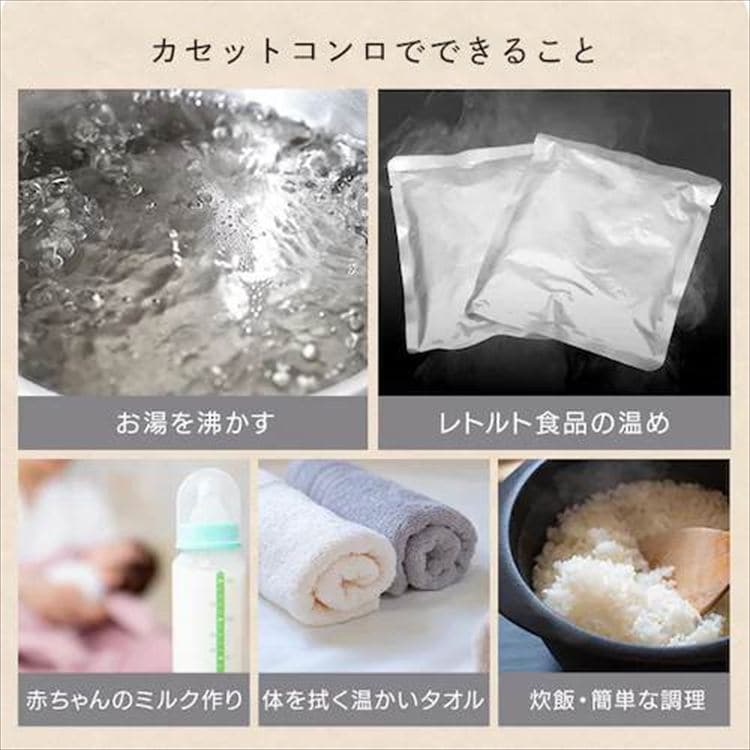 カセットコンロでできること

お湯を沸かす

レトルト食品の温め

赤ちゃんのミルク作り

体を拭く温かいタオル

炊飯・簡単な調理